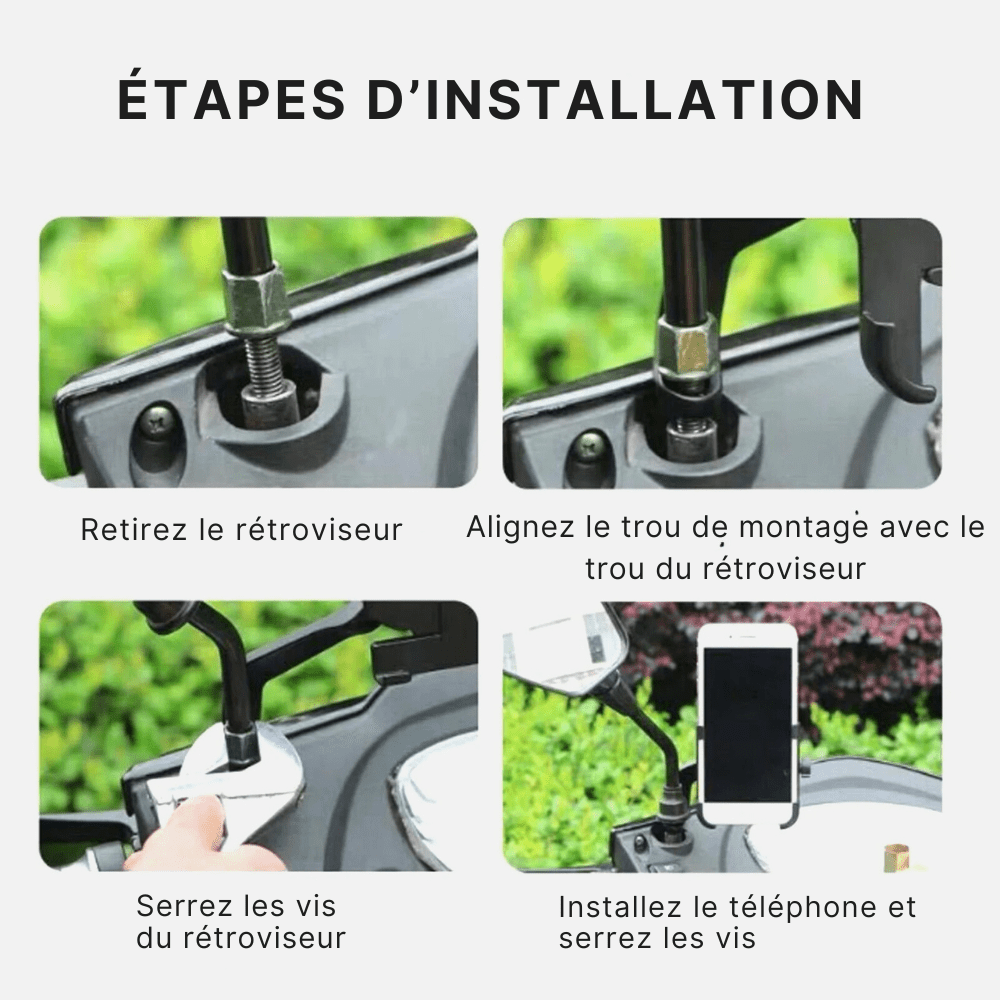 ÉTAPES D'INSTALLATION

Retirez le rétroviseur

Alignez le trou de montage avec le trou du rétroviseur

Serrez les vis du rétroviseur

Installez le téléphone et serrez les vis