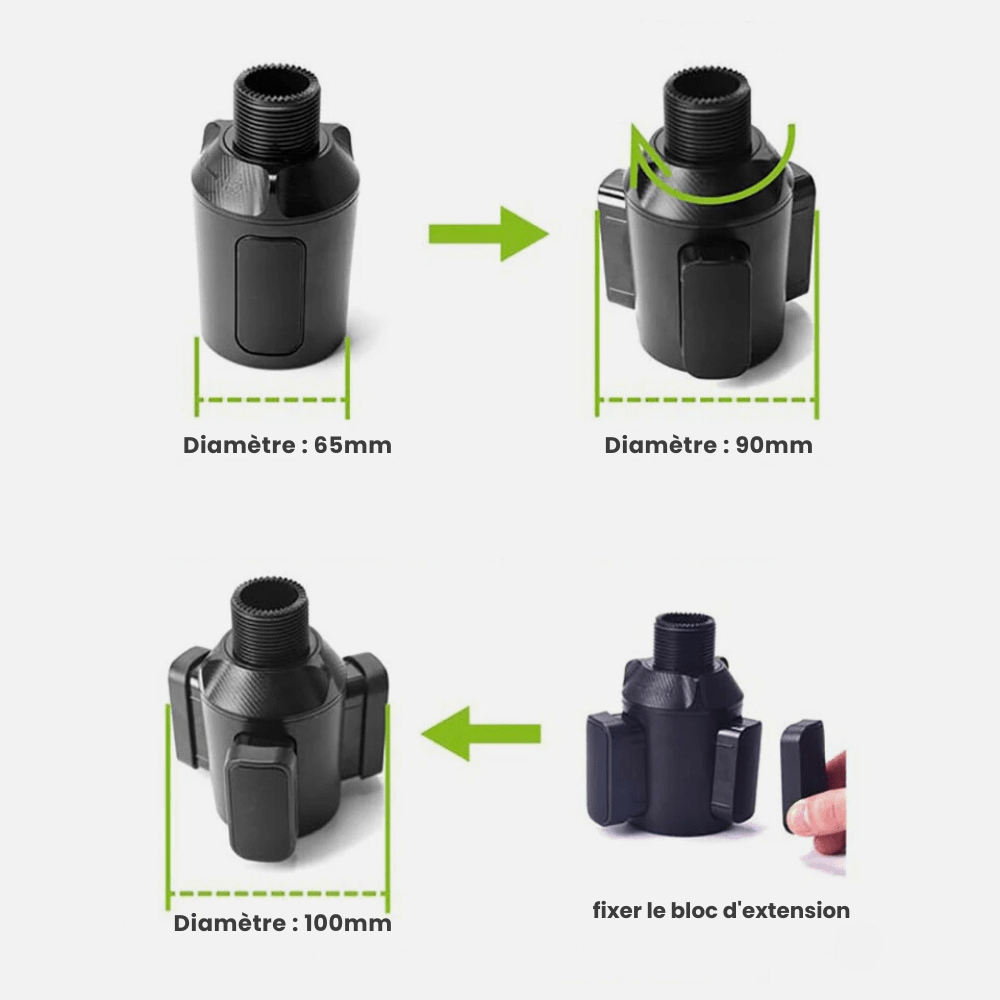 Diamètre : 65mm

Diamètre : 90mm

Diamètre : 100mm

fixer le bloc d'extension