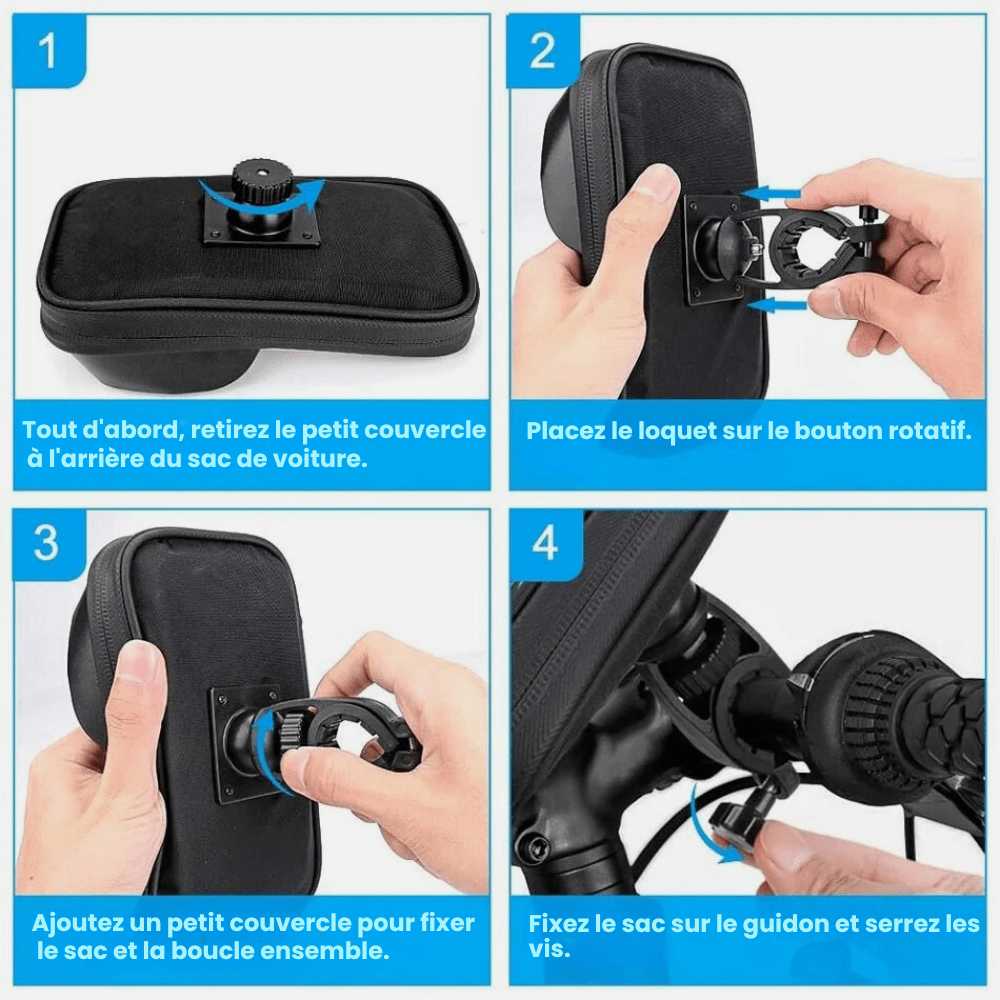 1

Tout d'abord, retirez le petit couvercle à l'arrière du sac de voiture.

2

Placez le loquet sur le bouton rotatif.

3

Ajoutez un petit couvercle pour fixer le sac et la boucle ensemble.

4

Fixez le sac sur le guidon et serrez les vis.